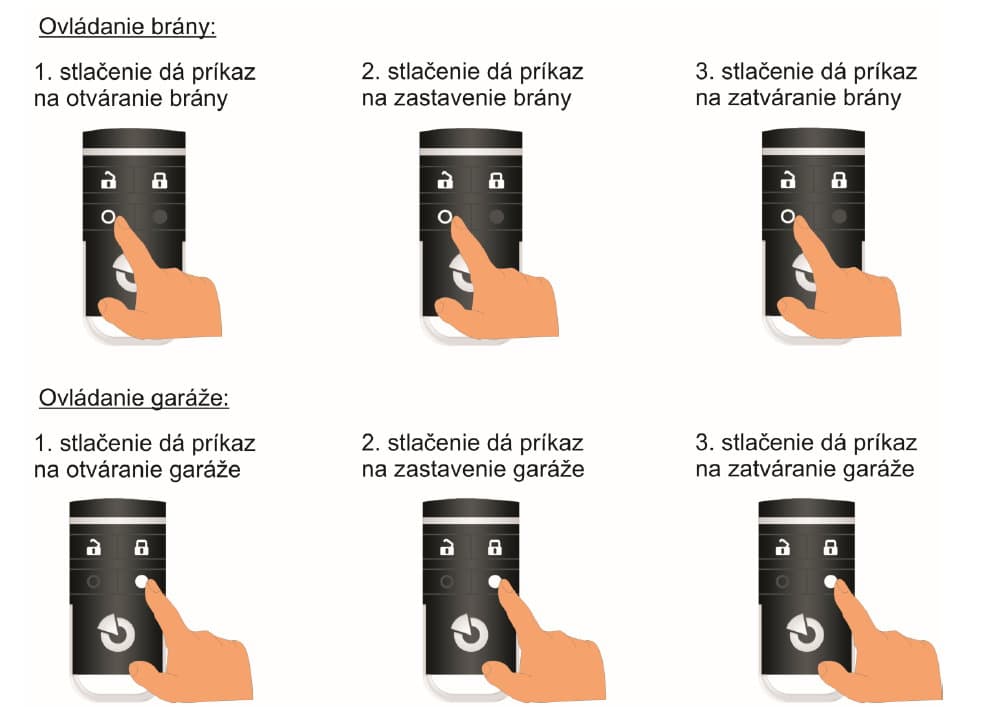 Ovládanie brány:

1. stlačenie dá príkaz na otváranie brány

2. stlačenie dá príkaz na zastavenie brány

3. stlačenie dá príkaz na zatváranie brány

Ovládanie garáže:

1. stlačenie dá príkaz na otváranie garáže

2. stlačenie dá príkaz na zastavenie garáže

3. stlačenie dá príkaz na zatváranie garáže